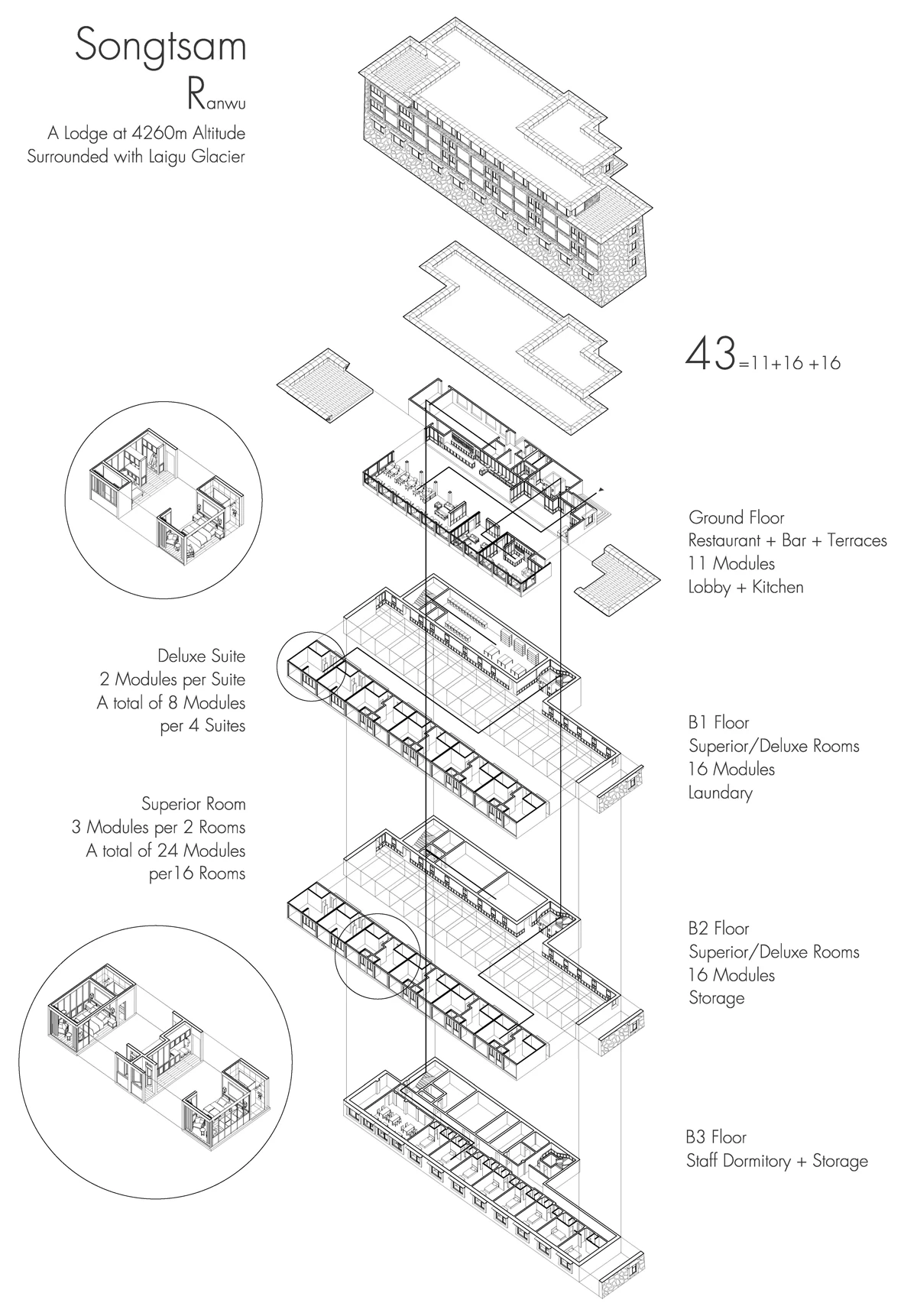 Songtsam
Ranwu
A Lodge at 4260m Altitude
Surrounded with Laigu Glacier

43=11+16 +16

Ground Floor
Restaurant + Bar + Terraces
11 Modules
Lobby + Kitchen

Deluxe Suite
2 Modules per Suite
A total of 8 Modules
per 4 Suites

B1 Floor
Superior/Deluxe Rooms
16 Modules
Laundary

Superior Room
3 Modules per 2 Rooms
A total of 24 Modules
per16 Rooms

B2 Floor
Superior/Deluxe Rooms
16 Modules
Storage

B3 Floor
Staff Dormitory + Storage