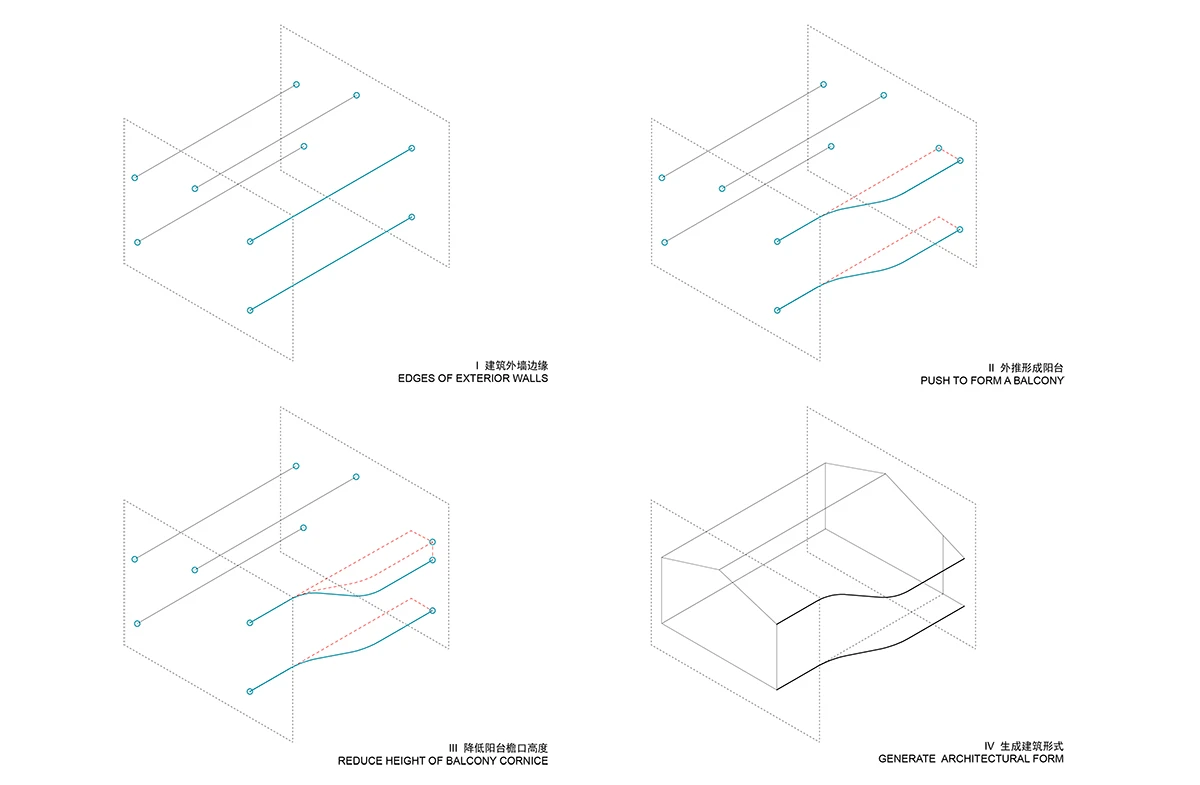 I 建筑外墙边缘
EDGES OF EXTERIOR WALLS

II 外推形成阳台
PUSH TO FORM A BALCONY

III 降低阳台檐口高度
REDUCE HEIGHT OF BALCONY CORNICE

IV 生成建筑形式
GENERATE ARCHITECTURAL FORM