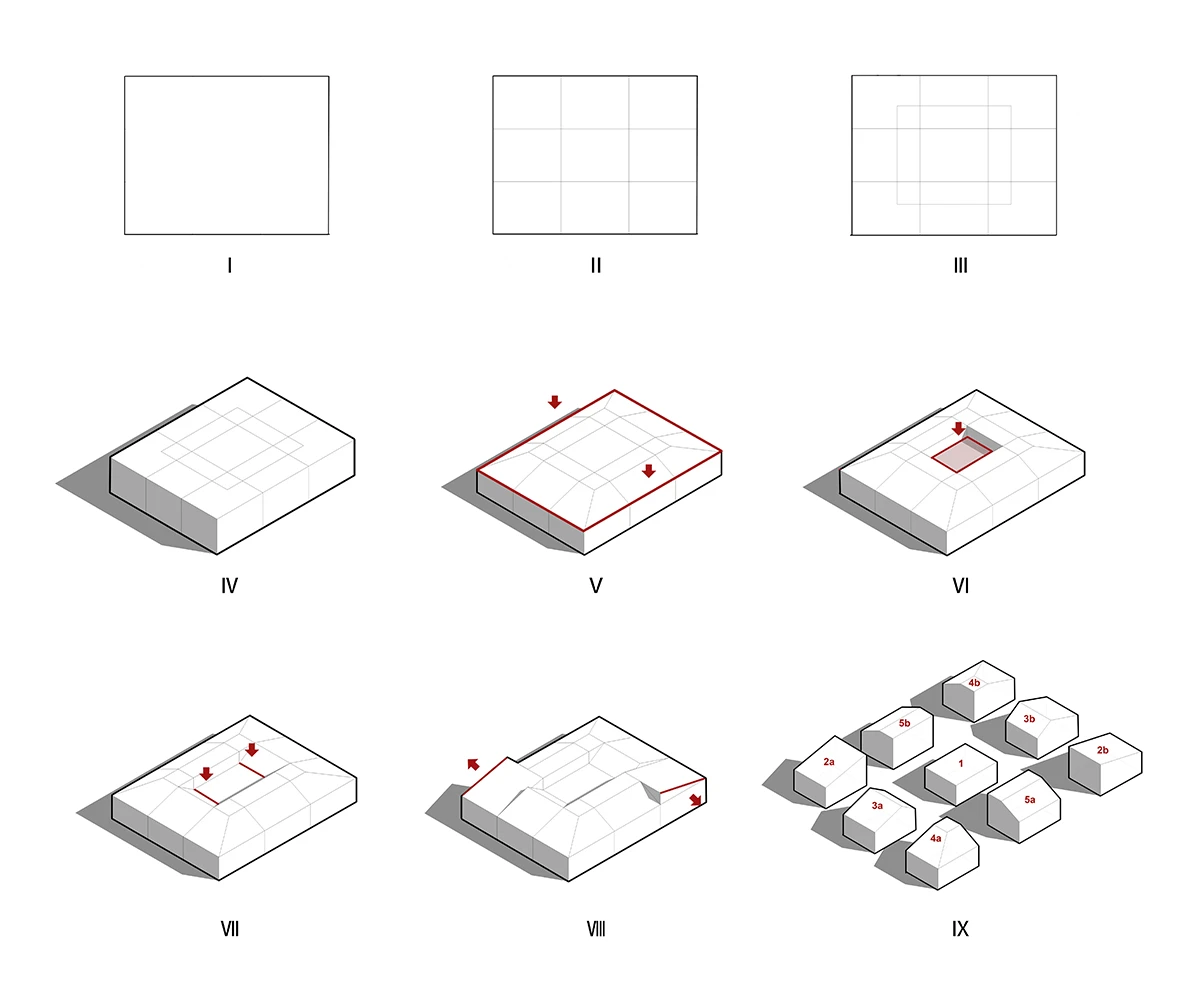 I

II

III

IV

V

VI

VII

VIII

4b

5b

3b

2a

1

2b

3a

5a

4a

IX